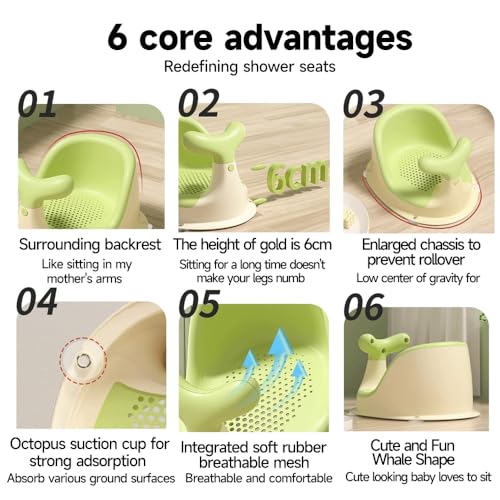 6 core advantages
Redefining shower seats

01

Surrounding backrest
Like sitting in my mother's arms

02

6cm

The height of gold is 6cm
Sitting for a long time doesn't make your legs numb

03

Enlarged chassis to prevent rollover
Low center of gravity for

04

Octopus suction cup for strong adsorption
Absorb various ground surfaces

05

Integrated soft rubber breathable mesh
Breathable and comfortable

06

Cute and Fun Whale Shape
Cute looking baby loves to sit